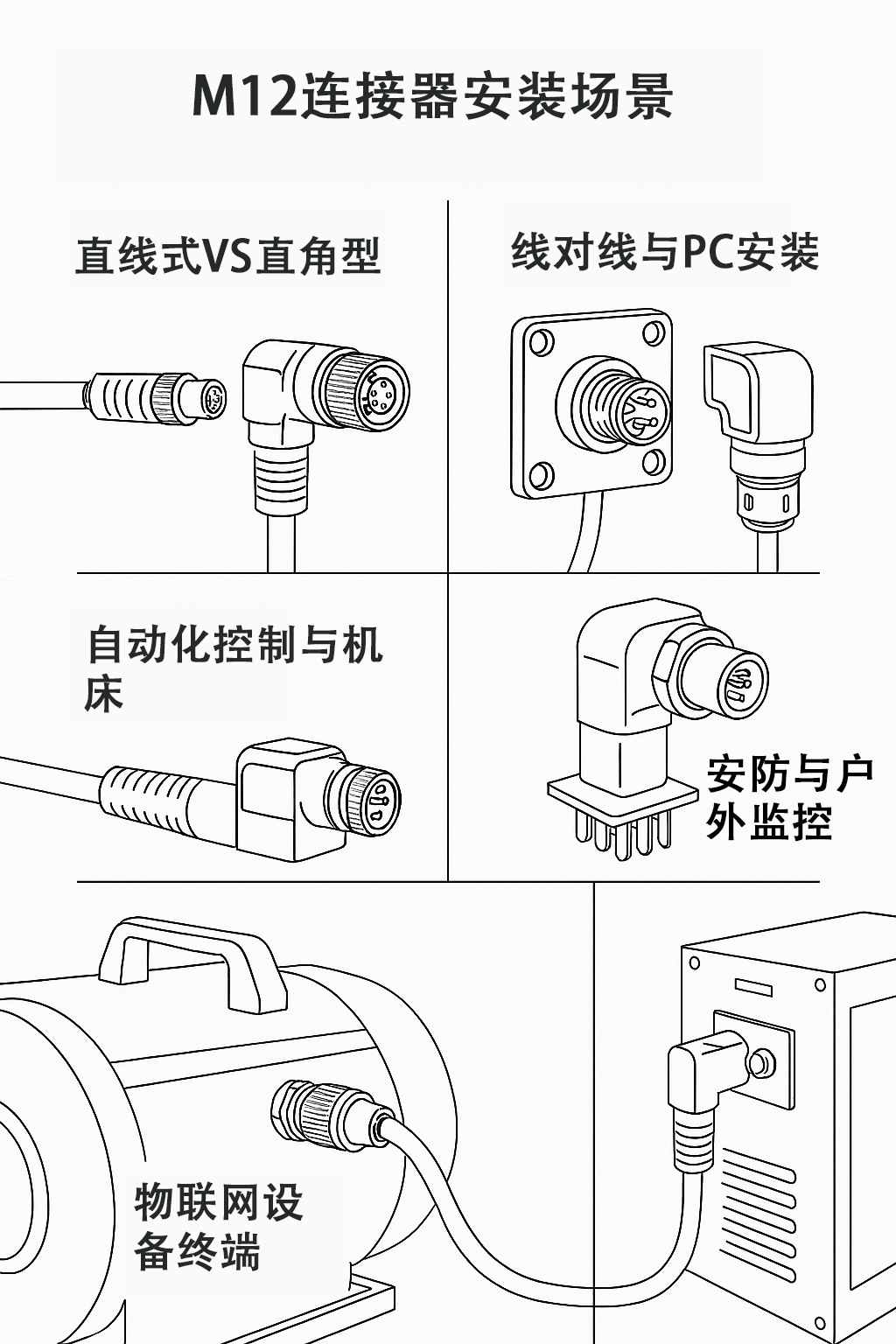 M12连接器安装场景

直线式VS直角型

线对线与PC安装

自动化控制与机床

安防与户外监控

物联网设备终端