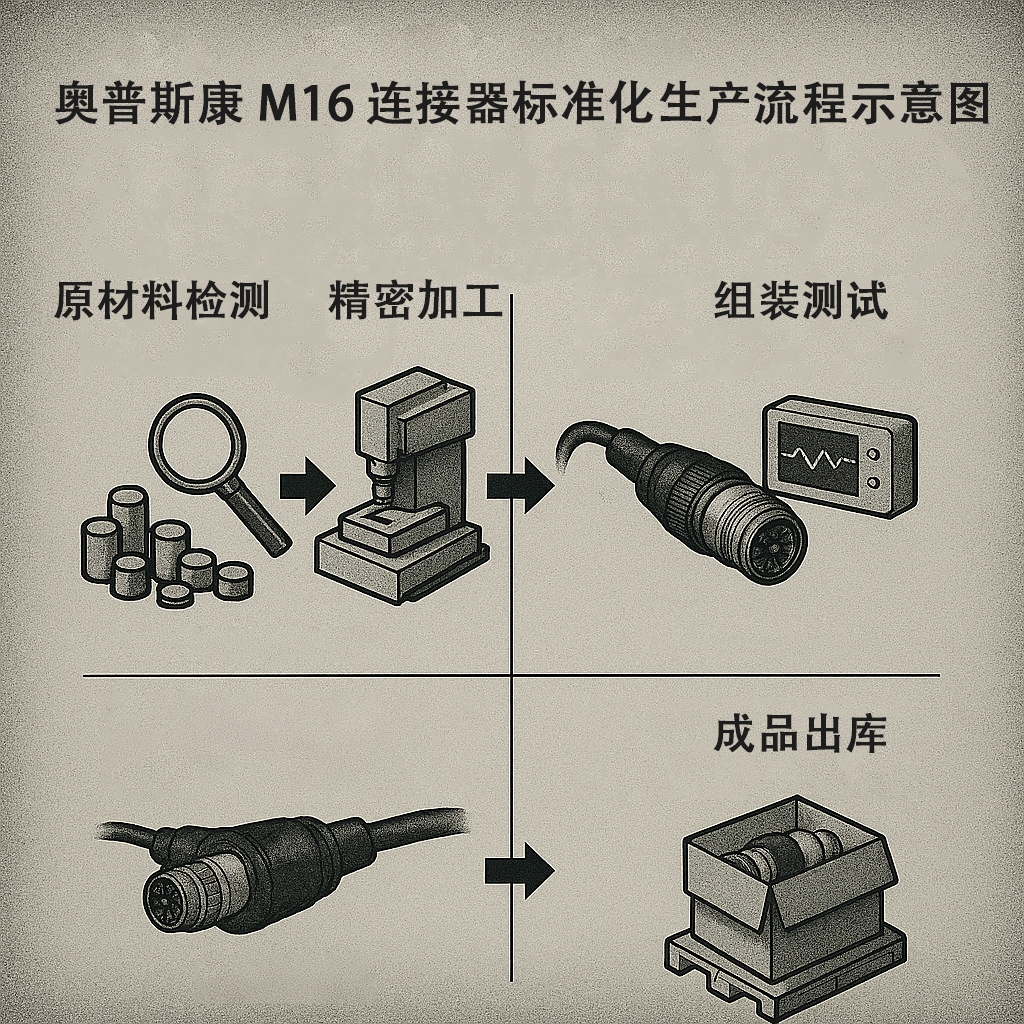 奥普斯康 M16 连接器标准化生产流程示意图

原材料检测

精密加工

组装测试

成品出库