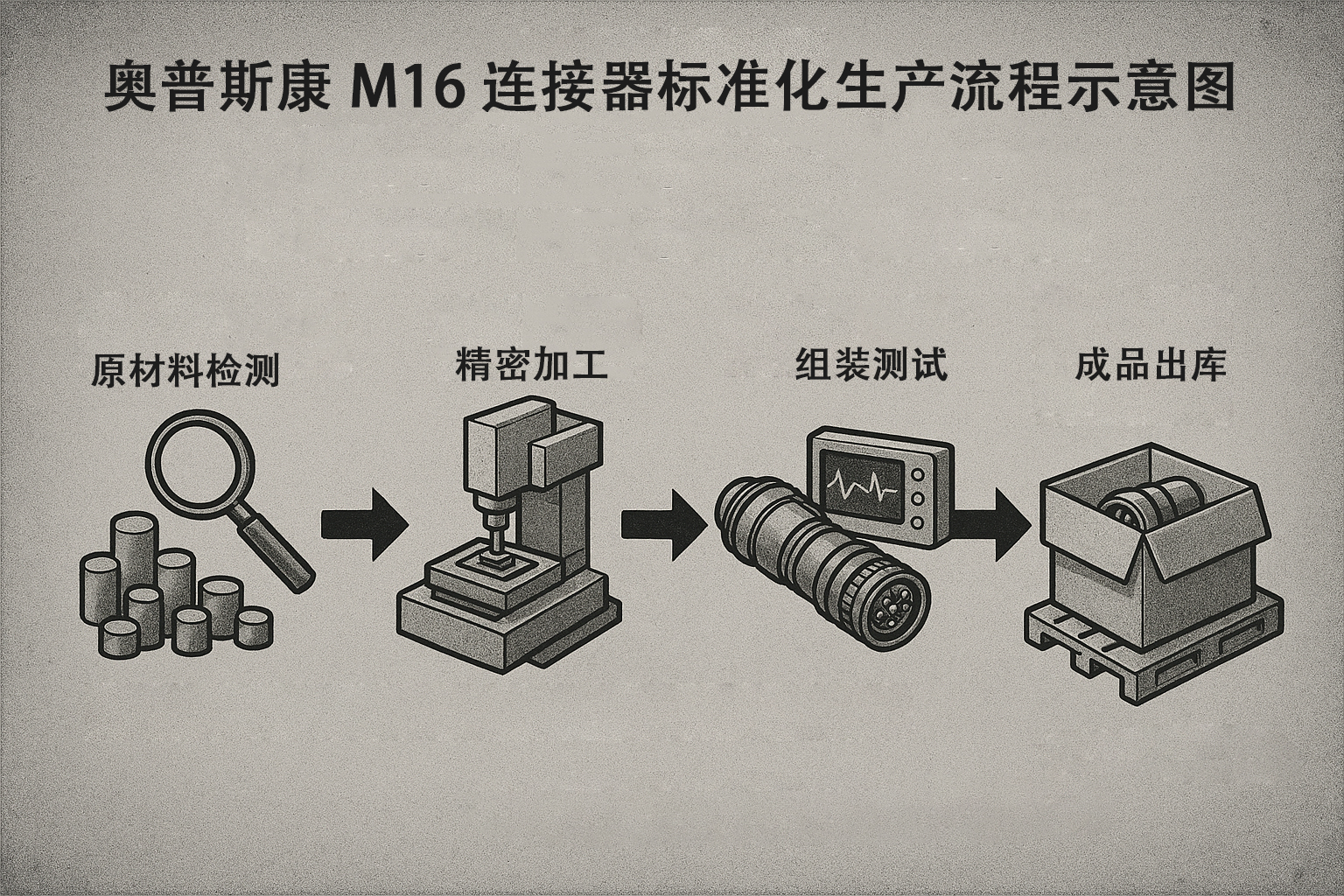 奥普斯康 M16 连接器标准化生产流程示意图

原材料检测

精密加工

组装测试

成品出库